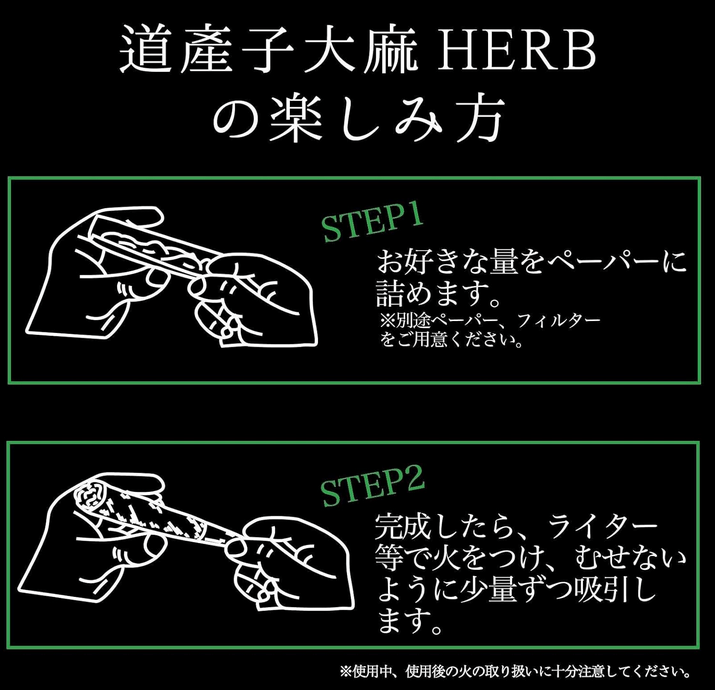 道産子大麻 HERB
の楽しみ方

STEP1
お好きな量をペーパーに詰めます。
※別途ペーパー、フィルターをご用意ください。

STEP2
完成したら、ライター等で火をつけ、むせないように少量ずつ吸引します。

※使用中、使用後の火の取り扱いに十分注意してください。